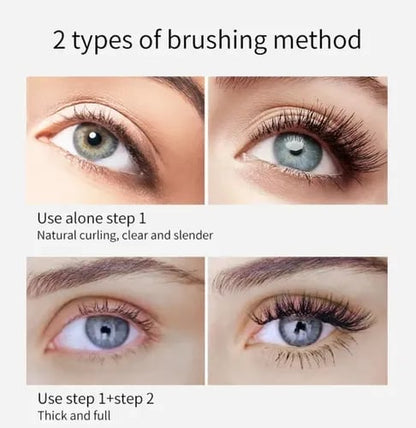 2 types of brushing method

Use alone step 1
Natural curling, clear and slender

Use step 1+step 2
Thick and full