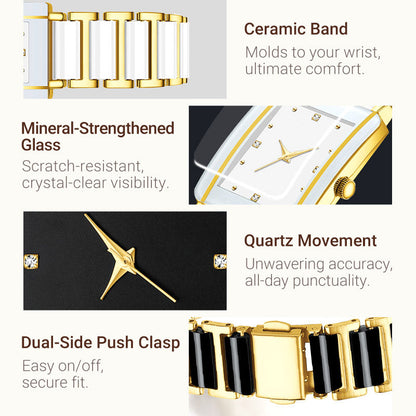 Ceramic Band
Molds to your wrist, ultimate comfort.

Mineral-Strengthened Glass
Scratch-resistant, crystal-clear visibility.

Quartz Movement
Unwavering accuracy, all-day punctuality.

Dual-Side Push Clasp
Easy on/off, secure fit.