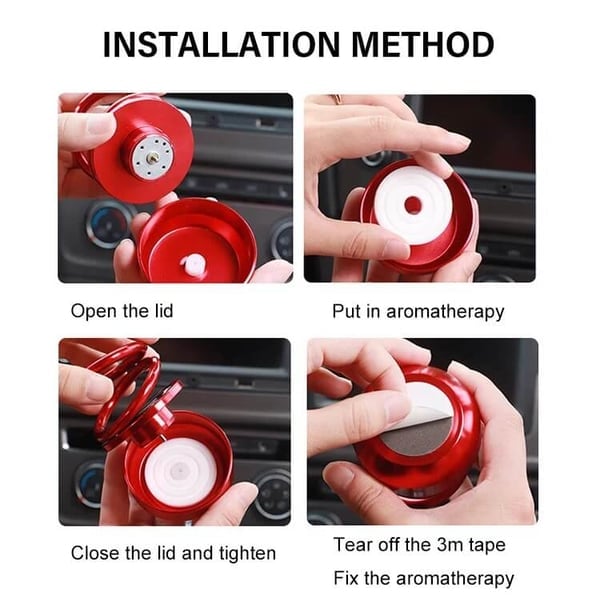 INSTALLATION METHOD

Open the lid

Put in aromatherapy

Close the lid and tighten

Tear off the 3m tape

Fix the aromatherapy