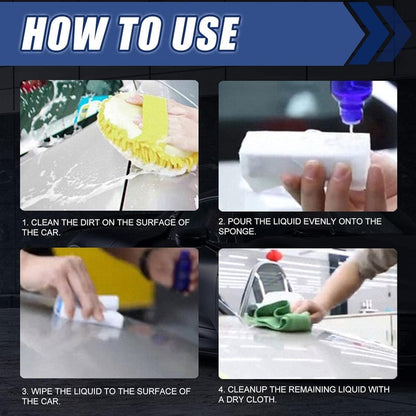 HOW TO USE

1. CLEAN THE DIRT ON THE SURFACE OF THE CAR.

2. POUR THE LIQUID EVENLY ONTO THE SPONGE.

3. WIPE THE LIQUID TO THE SURFACE OF THE CAR.

4. CLEANUP THE REMAINING LIQUID WITH A DRY CLOTH.