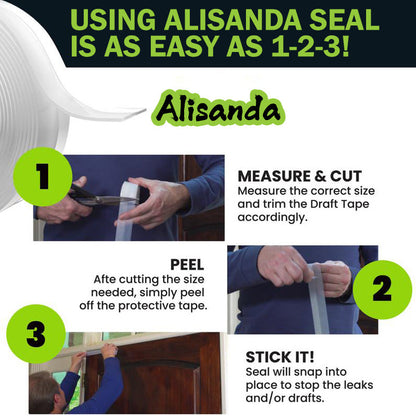 USING ALISANDA SEAL IS AS EASY AS 1-2-3!

Alisanda

1

MEASURE & CUT
Measure the correct size and trim the Draft Tape accordingly.

PEEL
Afte cutting the size needed, simply peel off the protective tape.

2

3

STICK IT!
Seal will snap into place to stop the leaks and/or drafts.