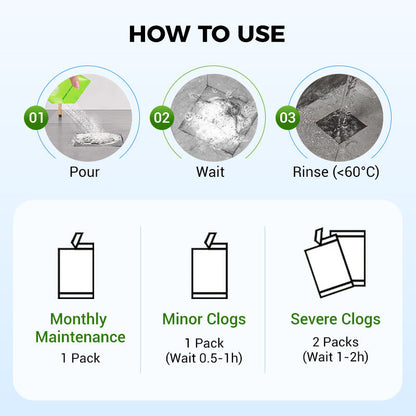 HOW TO USE

01
Pour

02
Wait

03
Rinse (<60°C)

Monthly Maintenance
1 Pack

Minor Clogs
1 Pack
(Wait 0.5-1h)

Severe Clogs
2 Packs
(Wait 1-2h)