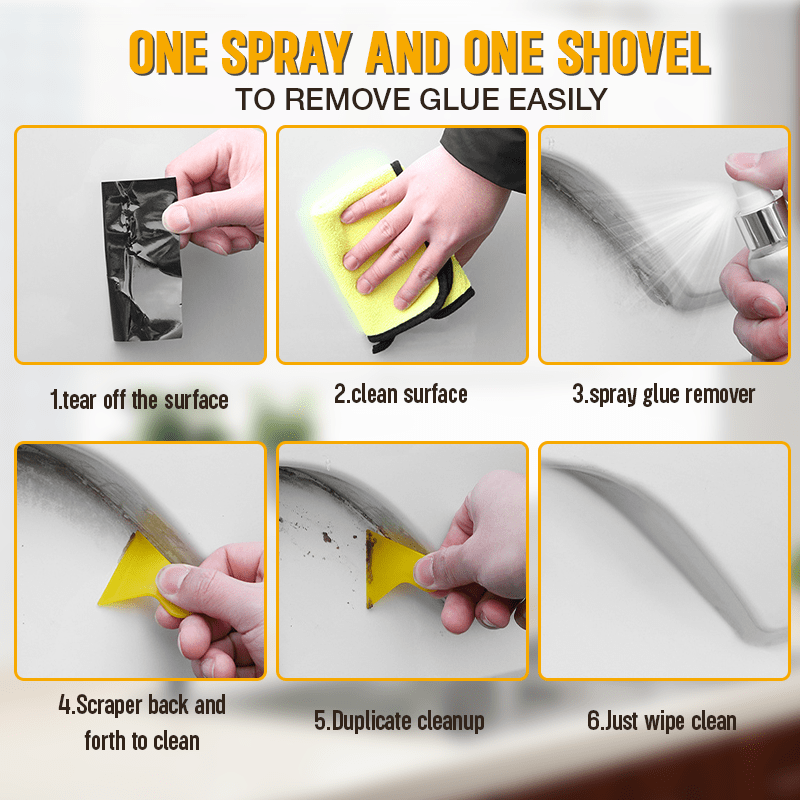 ONE SPRAY AND ONE SHOVEL
TO REMOVE GLUE EASILY

1.tear off the surface

2.clean surface

3.spray glue remover

4.Scraper back and forth to clean

5.Duplicate cleanup

6.Just wipe clean