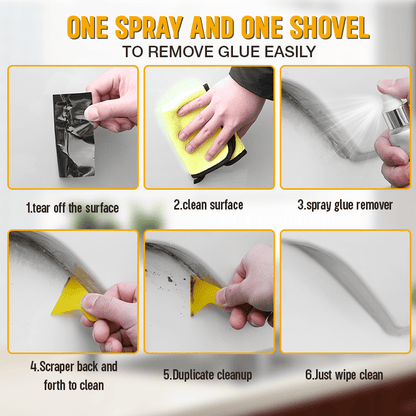 ONE SPRAY AND ONE SHOVEL
TO REMOVE GLUE EASILY

1.tear off the surface

2.clean surface

3.spray glue remover

4.Scraper back and forth to clean

5.Duplicate cleanup

6.Just wipe clean