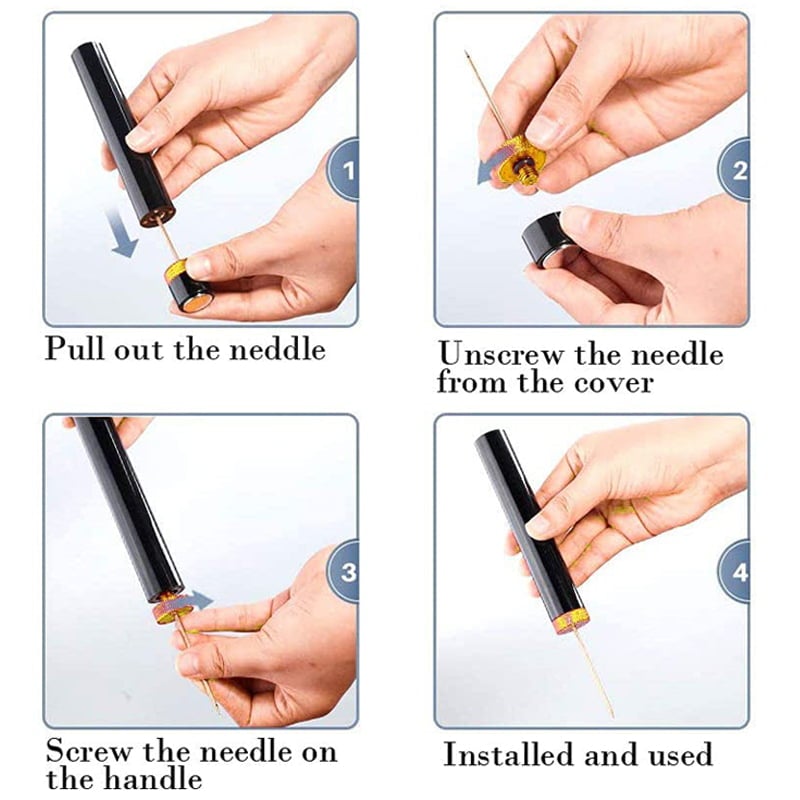 1

Pull out the neddle

2

Unscrew the needle from the cover

3

Screw the needle on the handle

4

Installed and used