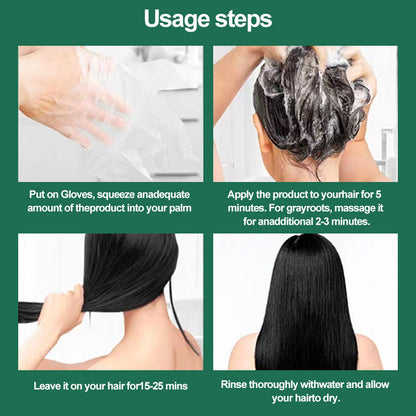 Usage steps

Put on Gloves, squeeze anadequate amount of theproduct into your palm

Apply the product to yourhair for 5 minutes. For grayroots, massage it for anadditional 2-3 minutes.

Leave it on your hair for15-25 mins

Rinse thoroughly withwater and allow your hairto dry.