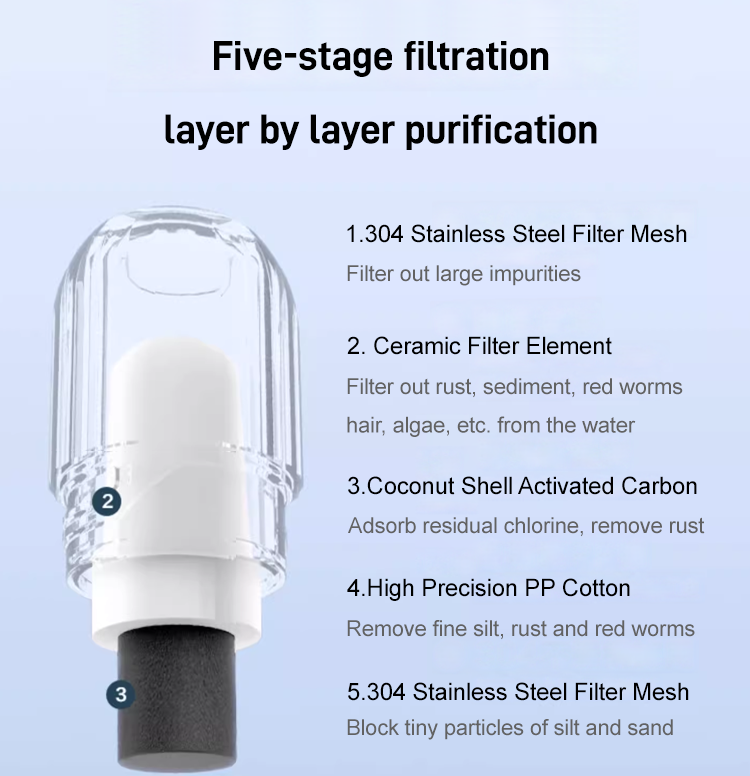 Five-stage filtration

layer by layer purification

2

3

1.304 Stainless Steel Filter Mesh

Filter out large impurities

2. Ceramic Filter Element

Filter out rust, sediment, red worms hair, algae, etc. from the water

3.Coconut Shell Activated Carbon

Adsorb residual chlorine, remove rust

4.High Precision PP Cotton

Remove fine silt, rust and red worms

5.304 Stainless Steel Filter Mesh

Block tiny particles of silt and sand