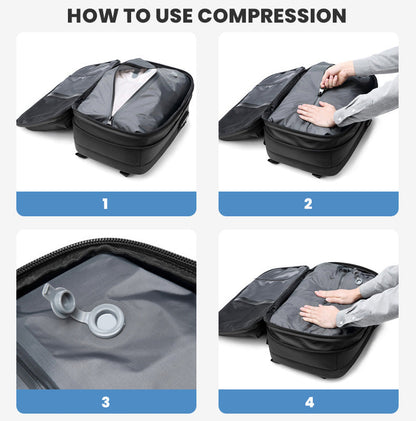 HOW TO USE COMPRESSION

1

2

3

4