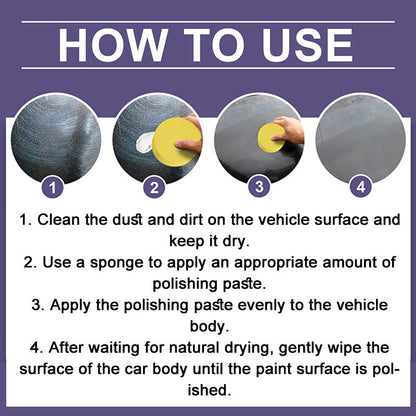 HOW TO USE

1

2

3

4

1. Clean the dust and dirt on the vehicle surface and keep it dry.
2. Use a sponge to apply an appropriate amount of polishing paste.
3. Apply the polishing paste evenly to the vehicle body.
4. After waiting for natural drying, gently wipe the surface of the car body until the paint surface is polished.